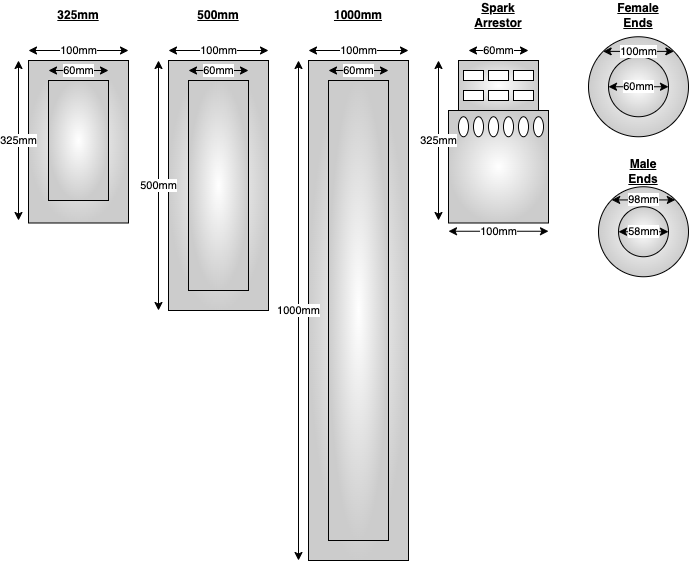 325mm

100mm
60mm
325mm

500mm

100mm
60mm
500mm

1000mm

100mm
60mm
1000mm

Spark Arrestor

60mm
325mm
100mm

Female Ends

100mm
60mm

Male Ends

98mm
58mm